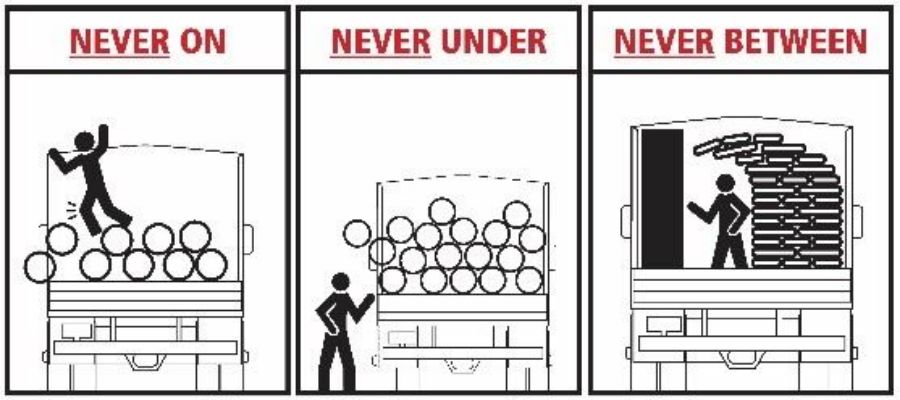 NEVER ON

NEVER UNDER

NEVER BETWEEN